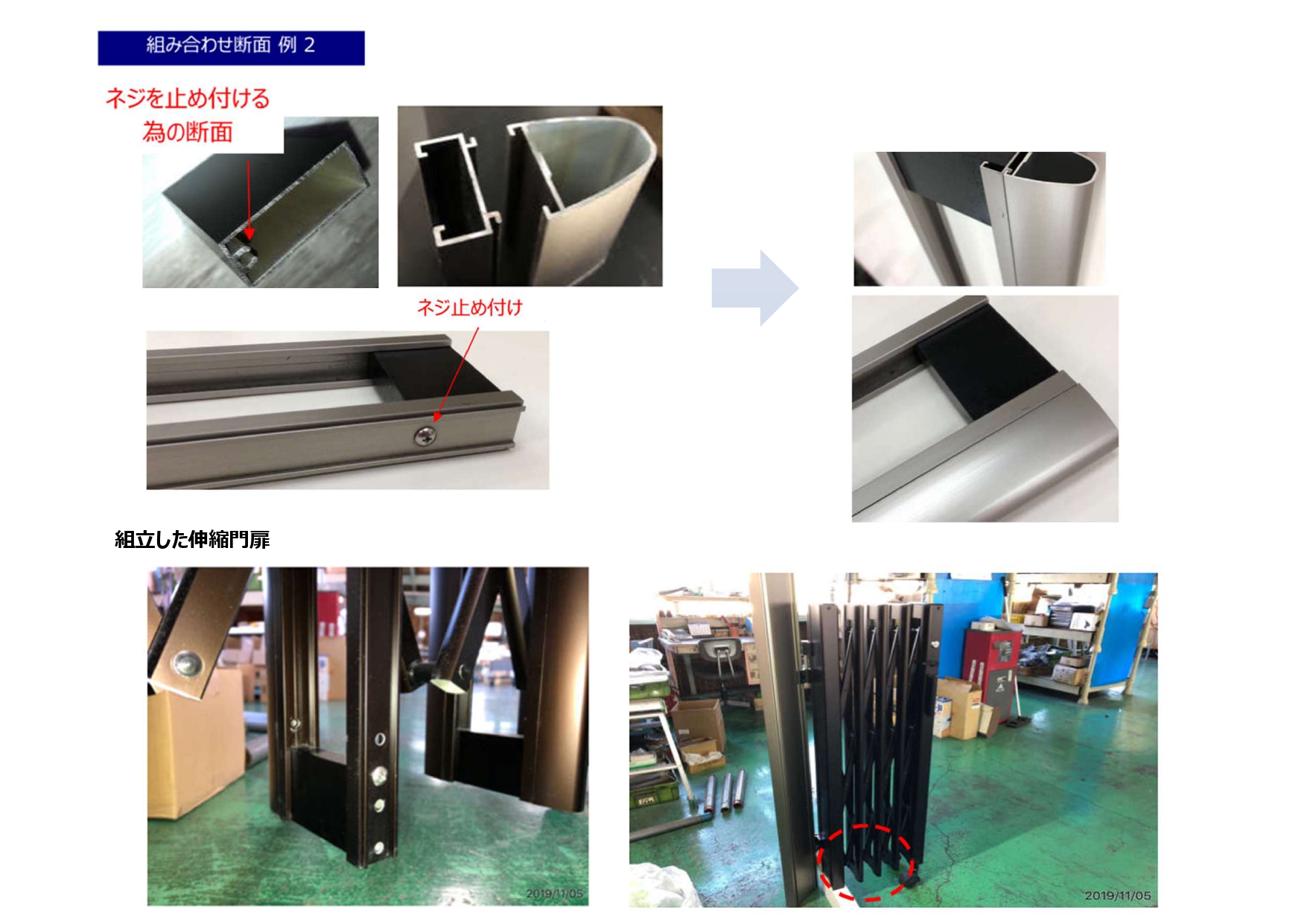 組み合わせ断面 例 2

ネジを止め付ける為の断面

ネジ止め付け

組立した伸縮門扉

2019/11/05

2019/11/05